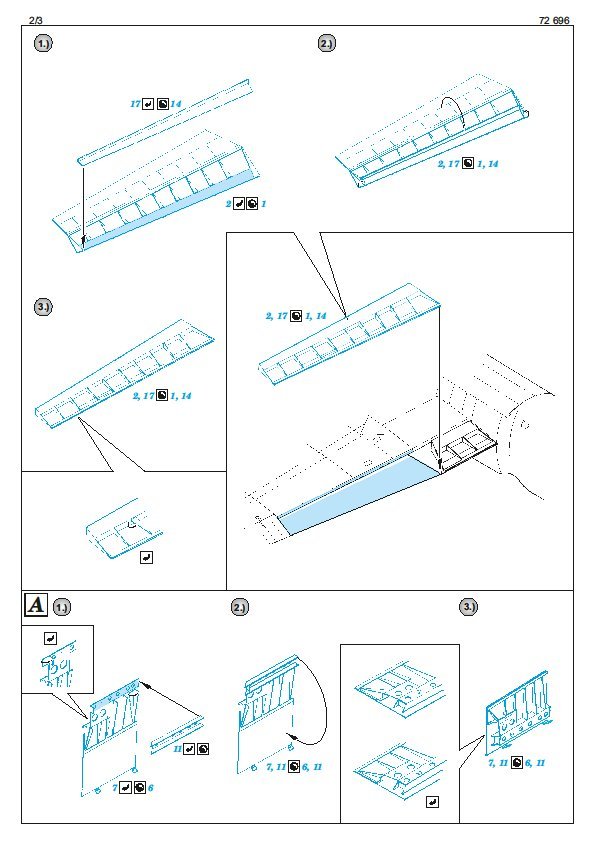 2/3

72 696

1.)

17 14

2 1

2.)

2, 17 1, 14

3.)

2, 17 1, 14

2, 17 1, 14

A

1.)

11

7 6

2.)

7, 11 6, 11

3.)

7, 11 6, 11