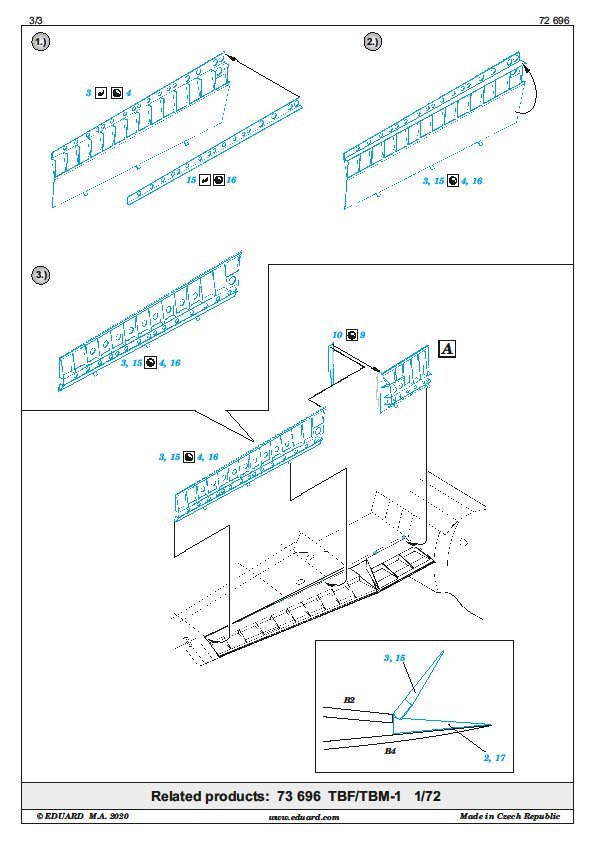 3/3

72 696

1.)

3 4

15 16

2.)

3, 15 4, 16

3.)

3, 15 4, 16

10 9

A

3, 15 4, 16

3, 15

B2

B4

2, 17

Related products: 73 696 TBF/TBM-1 1/72

© EDUARD M.A. 2020

www.eduard.com

Made in Czech Republic