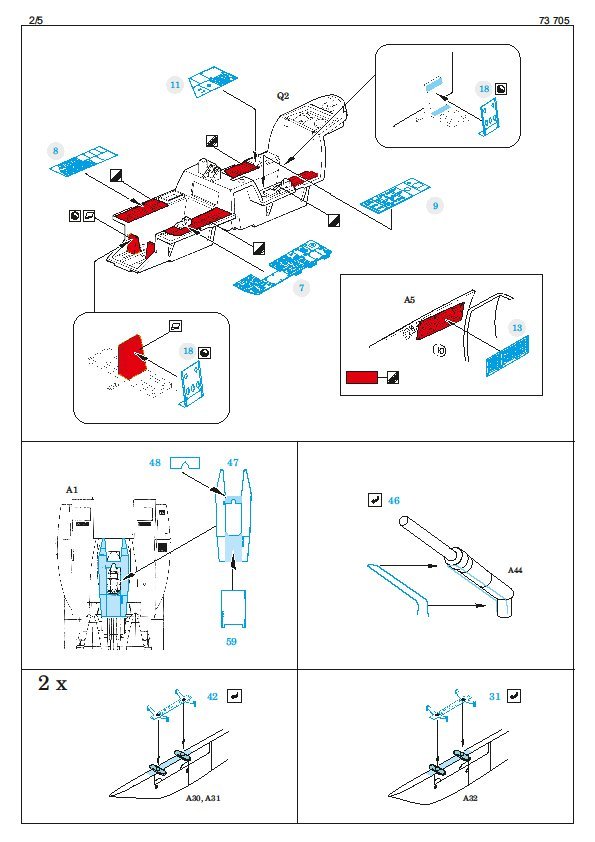 2/5

73 705

11

Q2

18

8

9

7

A5

13

18

48

47

A1

59

46

A44

2 x

42

A30, A31

31

A32