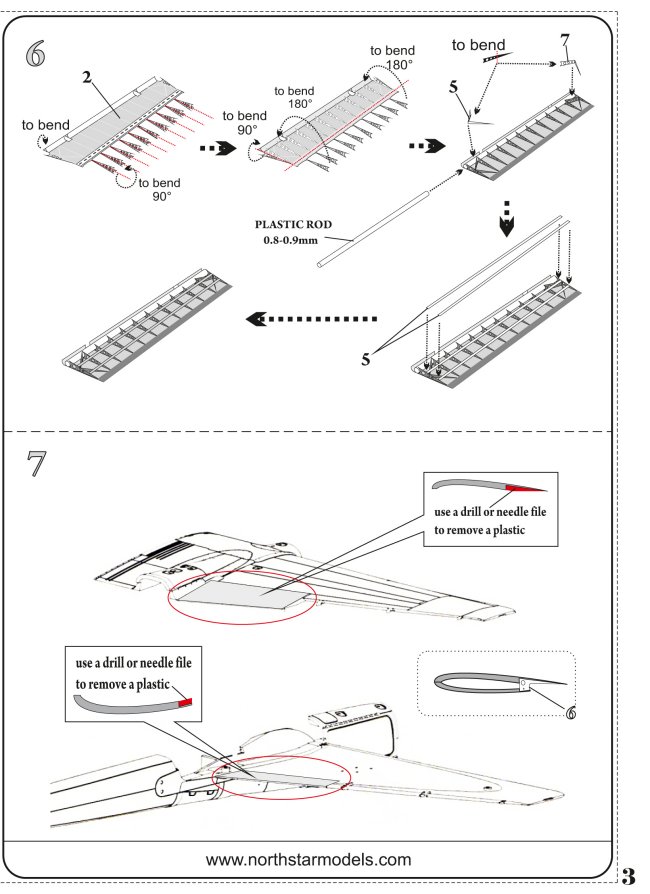 6

2

to bend

to bend 90°

to bend 90°

to bend 180°

to bend 180°

to bend

7

5

PLASTIC ROD 0.8-0.9mm

5

7

use a drill or needle file to remove a plastic

use a drill or needle file to remove a plastic

6

www.northstarmodels.com

3