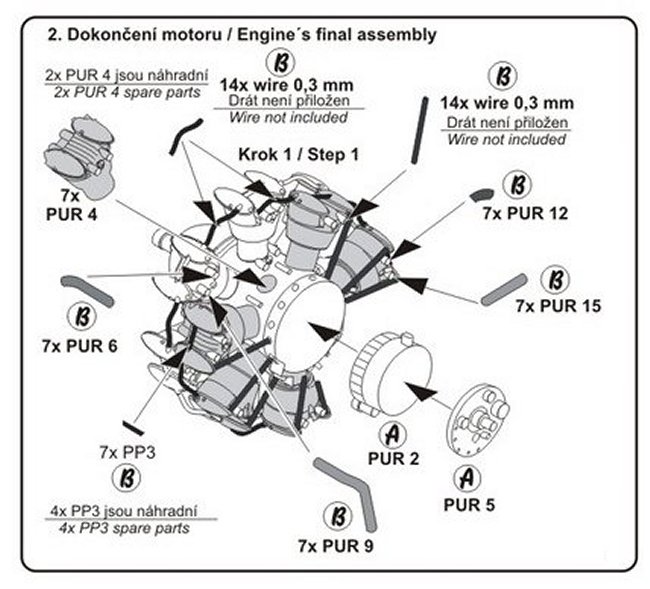 2. Dokončení motoru / Engine´s final assembly

2x PUR 4 jsou náhradní
2x PUR 4 spare parts

B
14x wire 0,3 mm
Drát není přiložen
Wire not included

B
14x wire 0,3 mm
Drát není přiložen
Wire not included

Krok 1 / Step 1

7x
PUR 4

B
7x PUR 12

B
7x PUR 15

B
7x PUR 6

7x PP3
B

4x PP3 jsou náhradní
4x PP3 spare parts

A
PUR 2

A
PUR 5

B
7x PUR 9