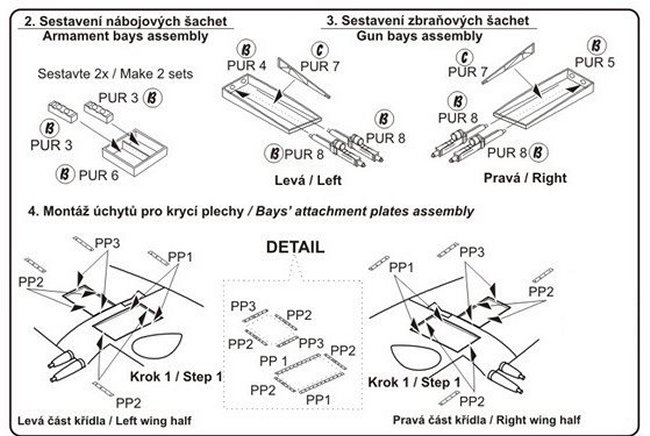 2. Sestavení nábojových šachet
Armament bays assembly

Sestavte 2x / Make 2 sets

PUR 3 B
B PUR 3
B PUR 6

3. Sestavení zbraňových šachet
Gun bays assembly

B PUR 4
C PUR 7
B PUR 8
B PUR 8
Levá / Left

C PUR 7
B PUR 5
B PUR 8
PUR 8 B
Pravá / Right

4. Montáž úchytů pro krycí plechy / Bays' attachment plates assembly

PP3
PP1
PP2
Krok 1 / Step 1
PP2
Levá část křídla / Left wing half

DETAIL
PP3
PP2
PP2
PP3
PP2
PP 1
PP2
PP1

PP1
PP3
PP2
Krok 1 / Step 1
PP2
Pravá část křídla / Right wing half